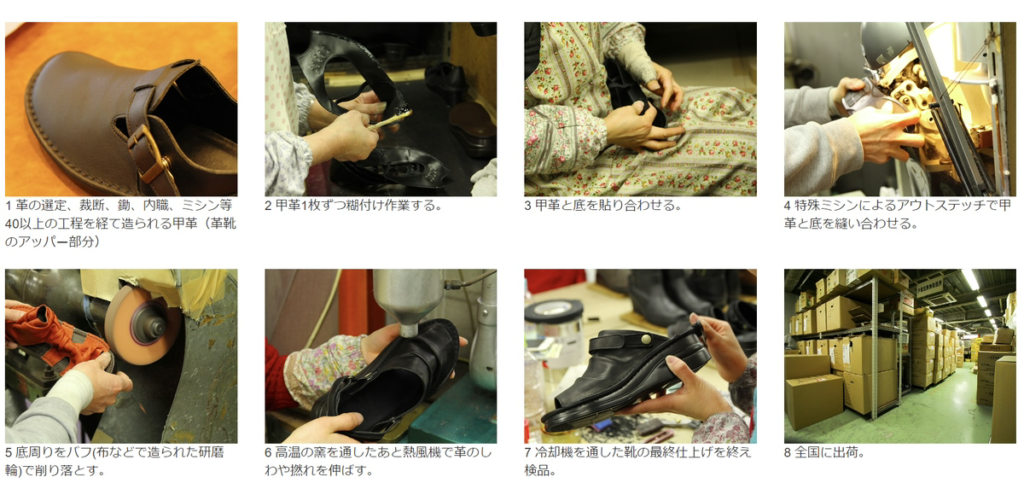 1 革の選定、裁断、鋤、内職、ミシン等40以上の工程を経て造られる甲革（革靴のアッパー部分）

2 甲革1枚ずつ糊付け作業する。

3 甲革と底を貼り合わせる。

4 特殊ミシンによるアウトステッチで甲革と底を縫い合わせる。

5 底周りをバフ(布などで造られた研磨輪)で削り落とす。

6 高温の窯を通したあと熱風機で革のしわや撚れを伸ばす。

7 冷却機を通した靴の最終仕上げを終え検品。

8 全国に出荷。